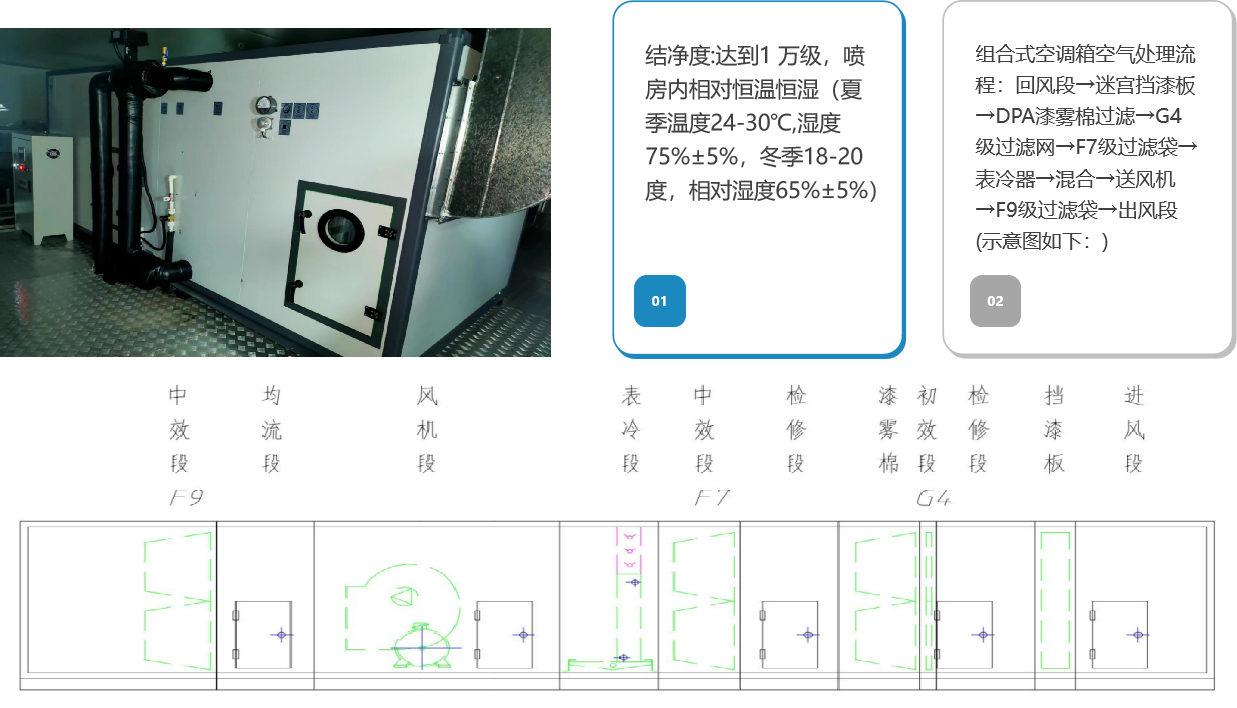 结净度:达到1 万级，喷房内相对恒温恒湿（夏季温度24-30℃,湿度75%±5%，冬季18-20度，相对湿度65%±5%）

01

组合式空调箱空气处理流程：回风段→迷宫挡漆板→DPA漆雾棉过滤→G4级过滤网→F7级过滤袋→表冷器→混合→送风机→F9级过滤袋→出风段(示意图如下：)

02

中效段 F9

均流段

风机段

表冷段

中效段 F7

检修段

漆雾棉

初效段 G4

检修段

挡漆板

进风段